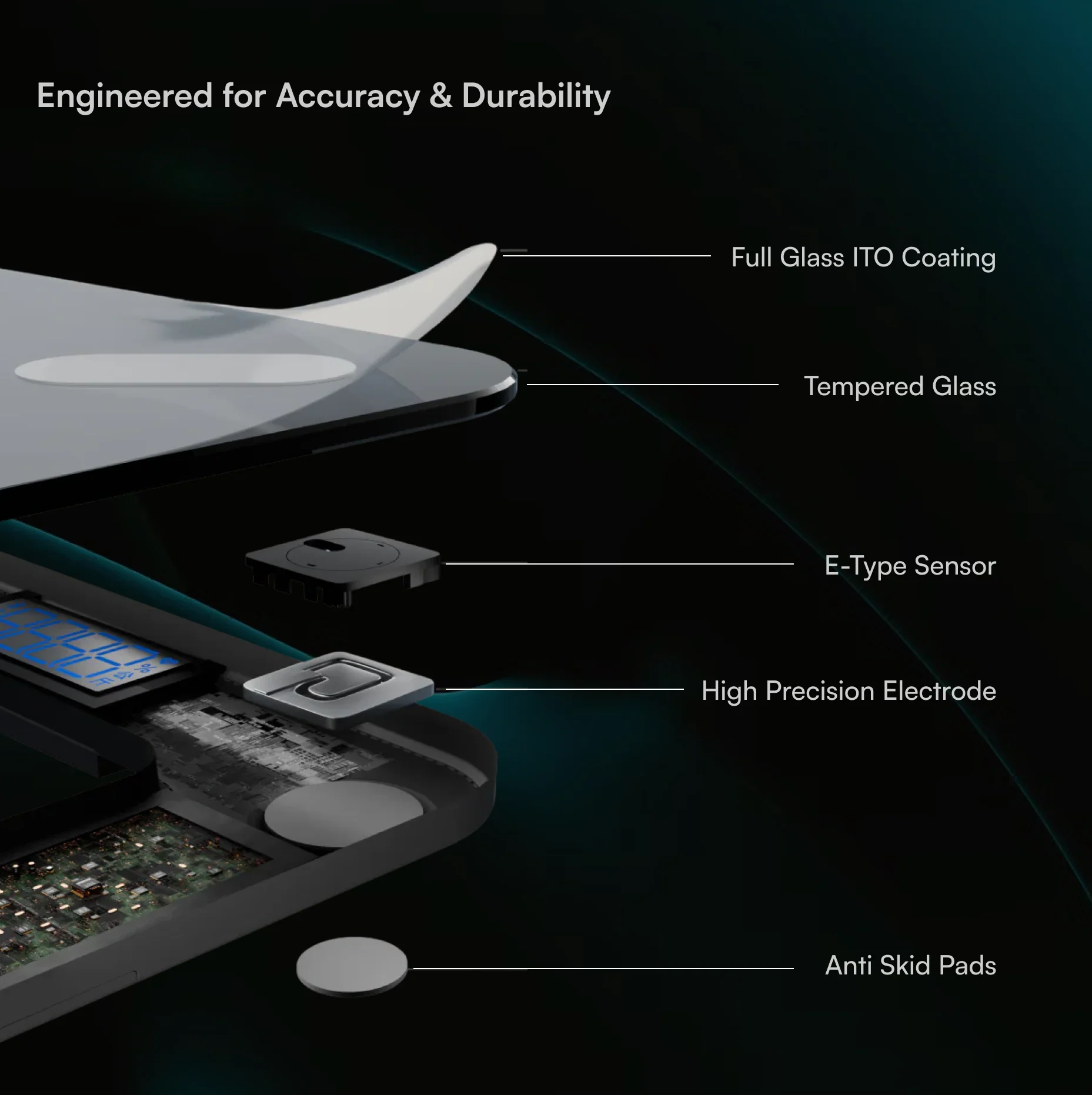 Engineered for Accuracy & Durability

Full Glass ITO Coating

Tempered Glass

E-Type Sensor

High Precision Electrode

Anti Skid Pads